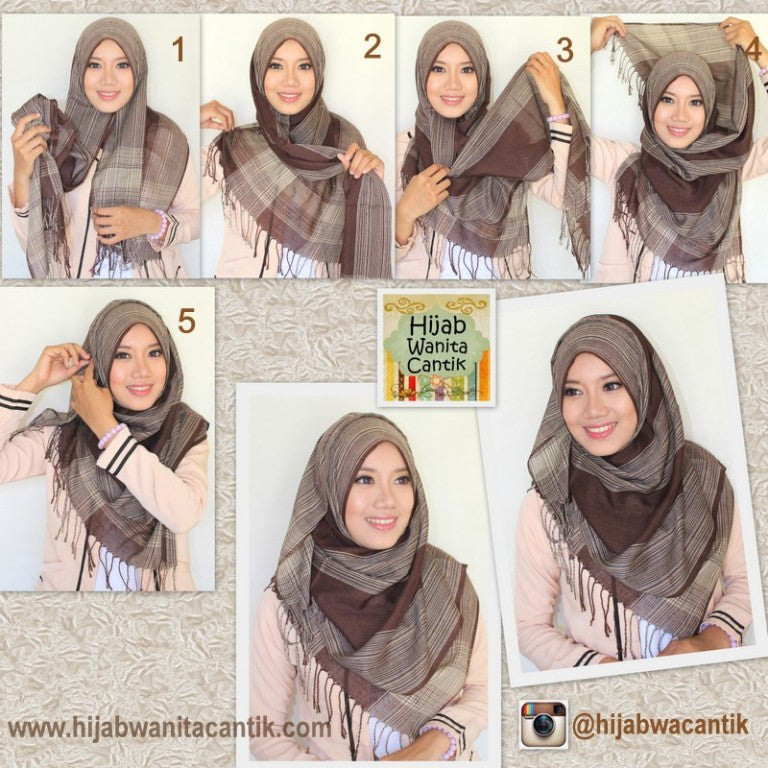 1

2

3

4

5

Hijab Wanita Cantik

www.hijabwanitacantik.com

@hijabwacantik